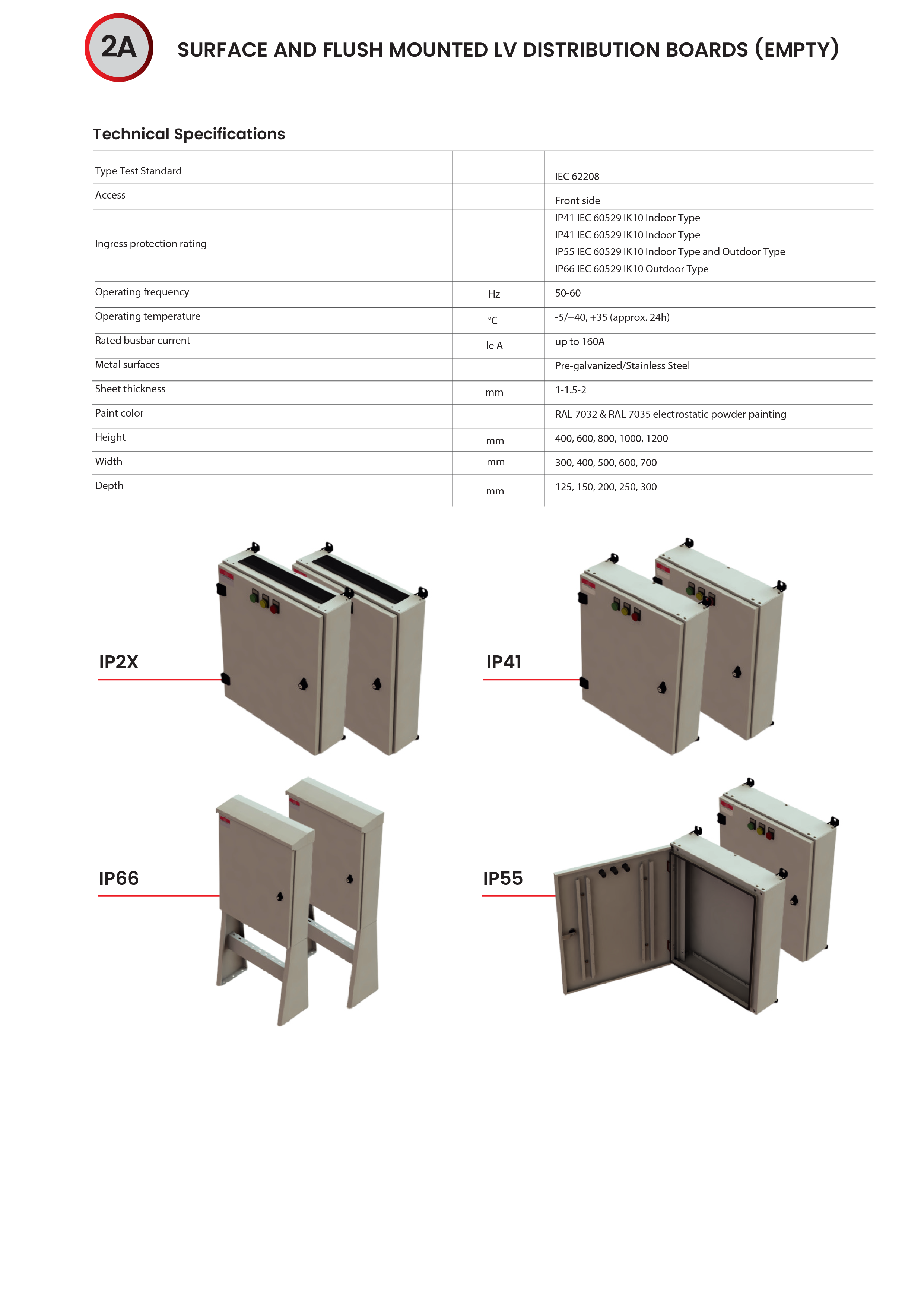 2A

SURFACE AND FLUSH MOUNTED LV DISTRIBUTION BOARDS (EMPTY)

Technical Specifications

| | | |
|---|---|---|
| Type Test Standard | | IEC 62208 |
| Access | | Front side |
| Ingress protection rating | | IP41 IEC 60529 IK10 Indoor Type<br>IP41 IEC 60529 IK10 Indoor Type<br>IP55 IEC 60529 IK10 Indoor Type and Outdoor Type<br>IP66 IEC 60529 IK10 Outdoor Type |
| Operating frequency | Hz | 50-60 |
| Operating temperature | °C | -5/+40, +35 (approx. 24h) |
| Rated busbar current | Ie A | up to 160A |
| Metal surfaces | | Pre-galvanized/Stainless Steel |
| Sheet thickness | mm | 1-1.5-2 |
| Paint color | | RAL 7032 & RAL 7035 electrostatic powder painting |
| Height | mm | 400, 600, 800, 1000, 1200 |
| Width | mm | 300, 400, 500, 600, 700 |
| Depth | mm | 125, 150, 200, 250, 300 |

IP2X

IP41

IP66

IP55